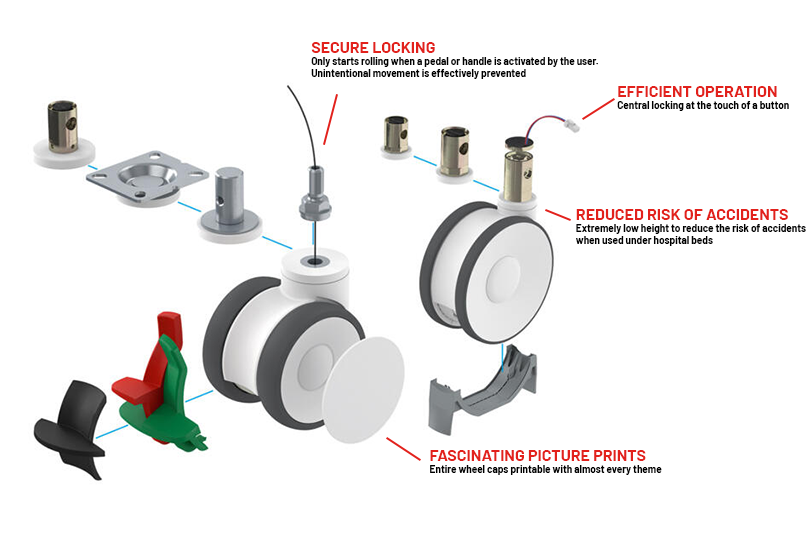 SECURE LOCKING
Only starts rolling when a pedal or handle is activated by the user. Unintentional movement is effectively prevented

EFFICIENT OPERATION
Central locking at the touch of a button

REDUCED RISK OF ACCIDENTS
Extremely low height to reduce the risk of accidents when used under hospital beds

FASCINATING PICTURE PRINTS
Entire wheel caps printable with almost every theme